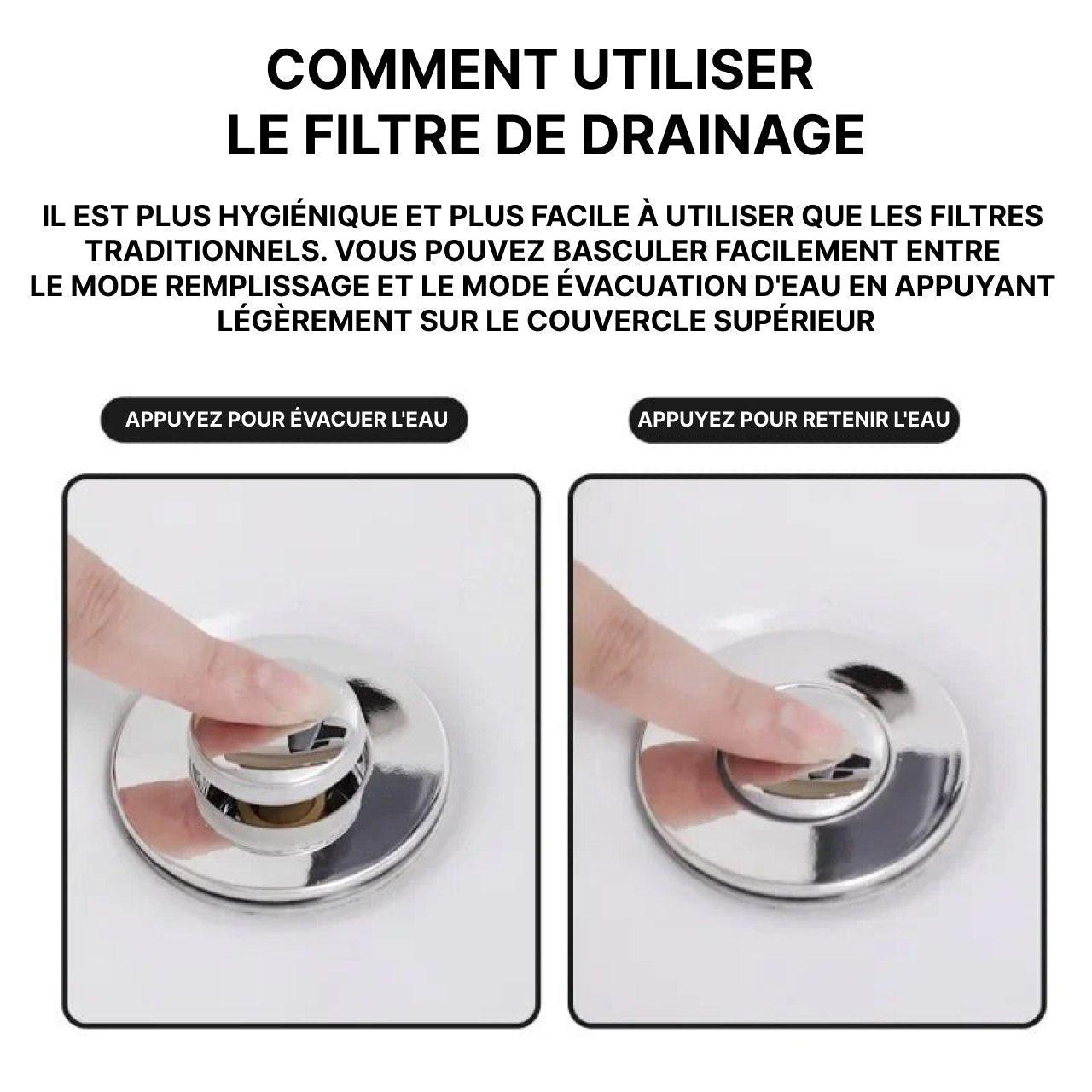 COMMENT UTILISER
LE FILTRE DE DRAINAGE

IL EST PLUS HYGIÉNIQUE ET PLUS FACILE À UTILISER QUE LES FILTRES TRADITIONNELS. VOUS POUVEZ BASCULER FACILEMENT ENTRE LE MODE REMPLISSAGE ET LE MODE ÉVACUATION D'EAU EN APPUYANT LÉGÈREMENT SUR LE COUVERCLE SUPÉRIEUR

APPUYEZ POUR ÉVACUER L'EAU

APPUYEZ POUR RETENIR L'EAU